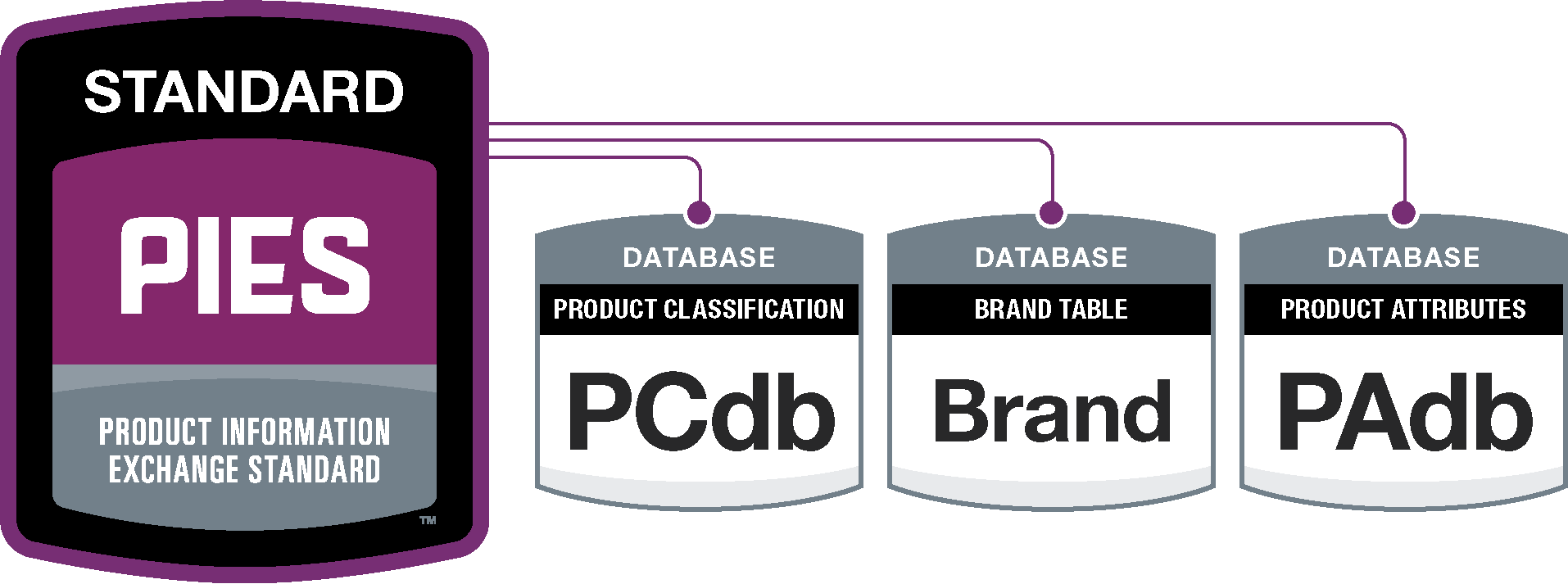 STANDARD

PIES

PRODUCT INFORMATION EXCHANGE STANDARD

TM

DATABASE

PRODUCT CLASSIFICATION

PCdb

DATABASE

BRAND TABLE

Brand

DATABASE

PRODUCT ATTRIBUTES

PAdb